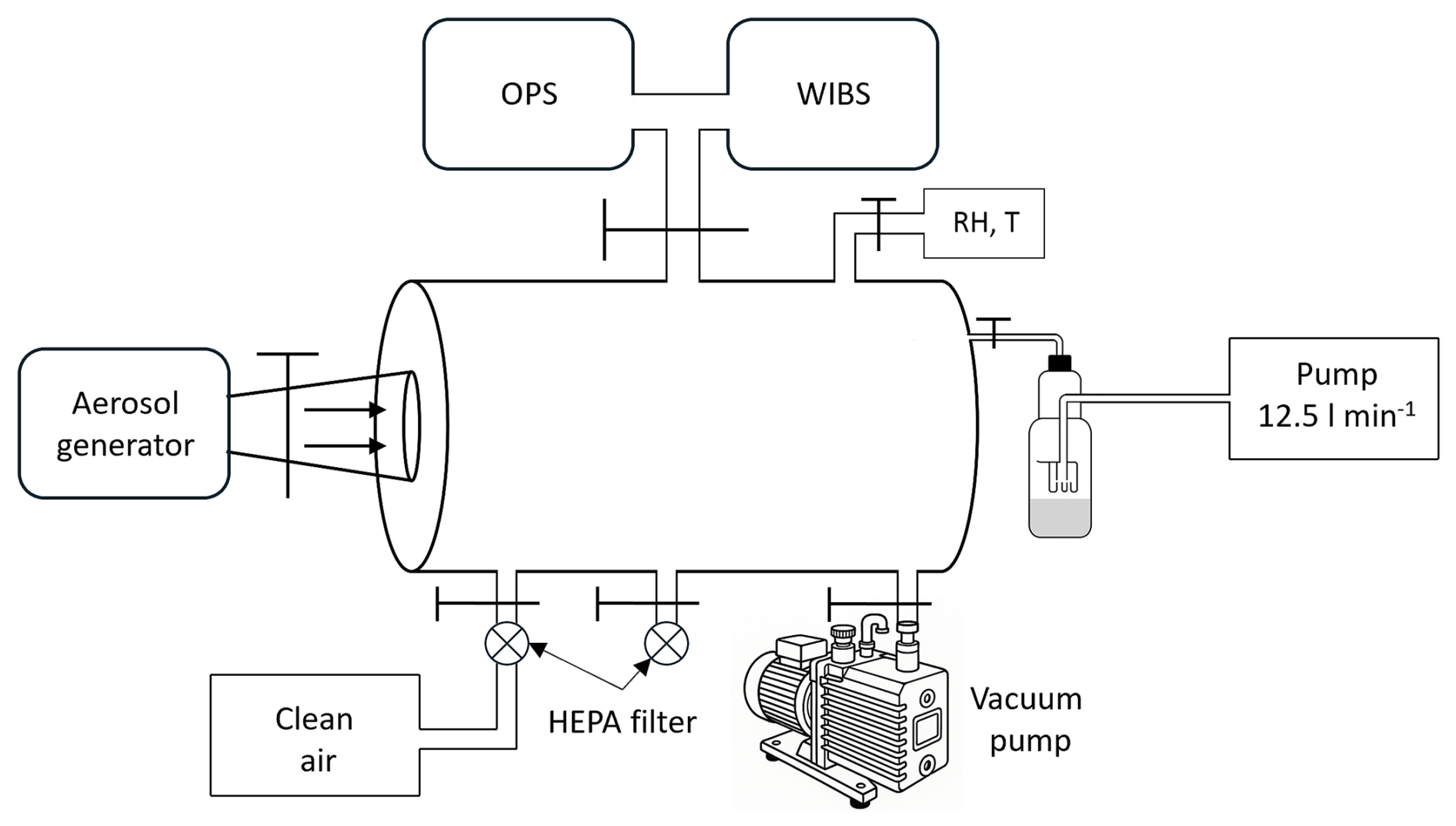 OPS

WIBS

RH, T

Aerosol generator

Pump
12.5 l min$^{-1}$

Clean air

HEPA filter

Vacuum pump