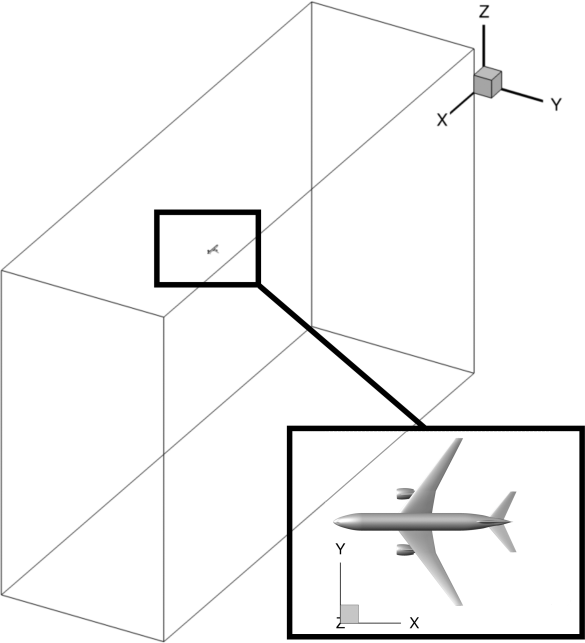 Z
Y
X
Y
Z
X