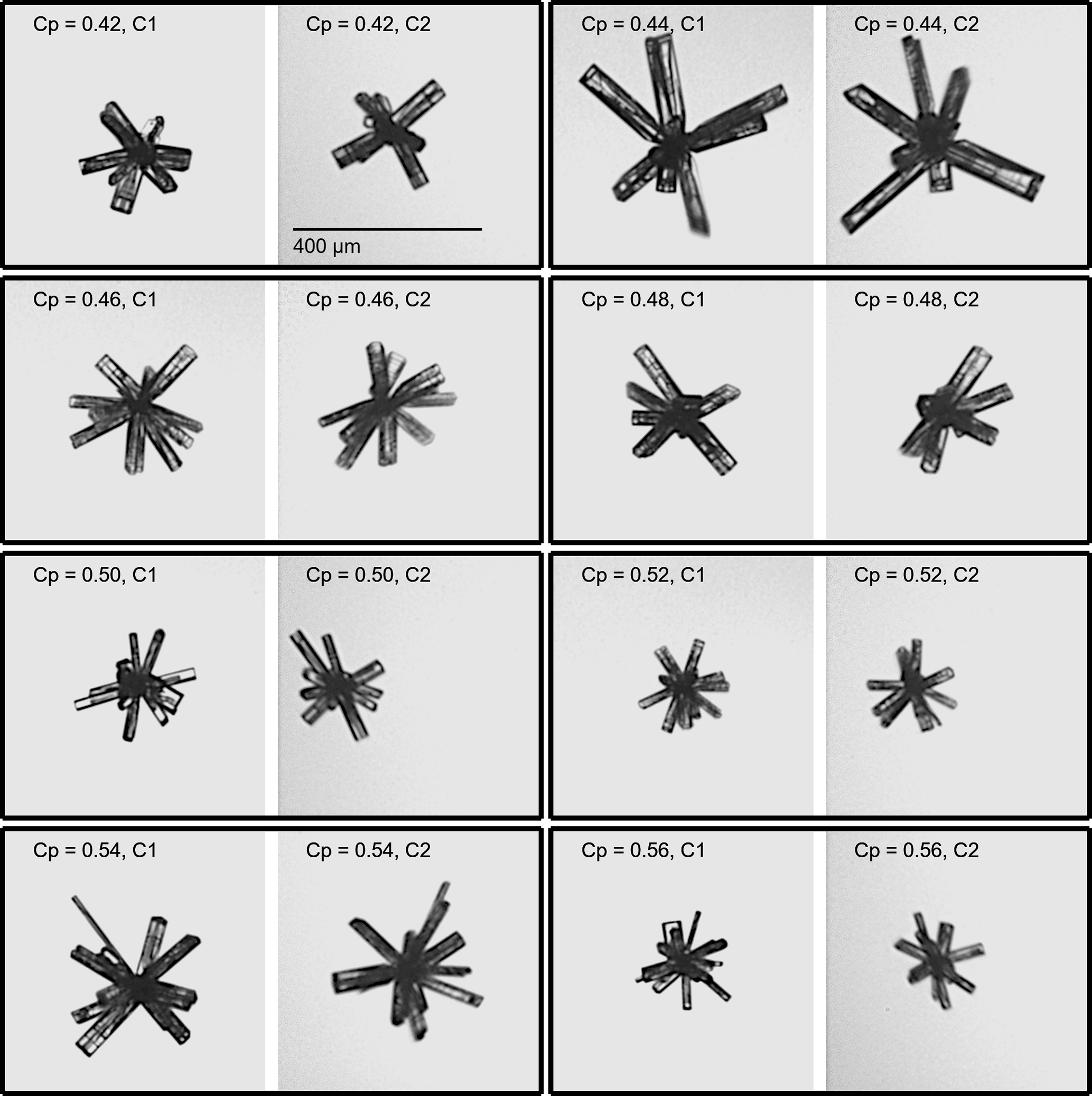 Cp = 0.42, C1
Cp = 0.42, C2
400 μm
Cp = 0.44, C1
Cp = 0.44, C2
Cp = 0.46, C1
Cp = 0.46, C2
Cp = 0.48, C1
Cp = 0.48, C2
Cp = 0.50, C1
Cp = 0.50, C2
Cp = 0.52, C1
Cp = 0.52, C2
Cp = 0.54, C1
Cp = 0.54, C2
Cp = 0.56, C1
Cp = 0.56, C2