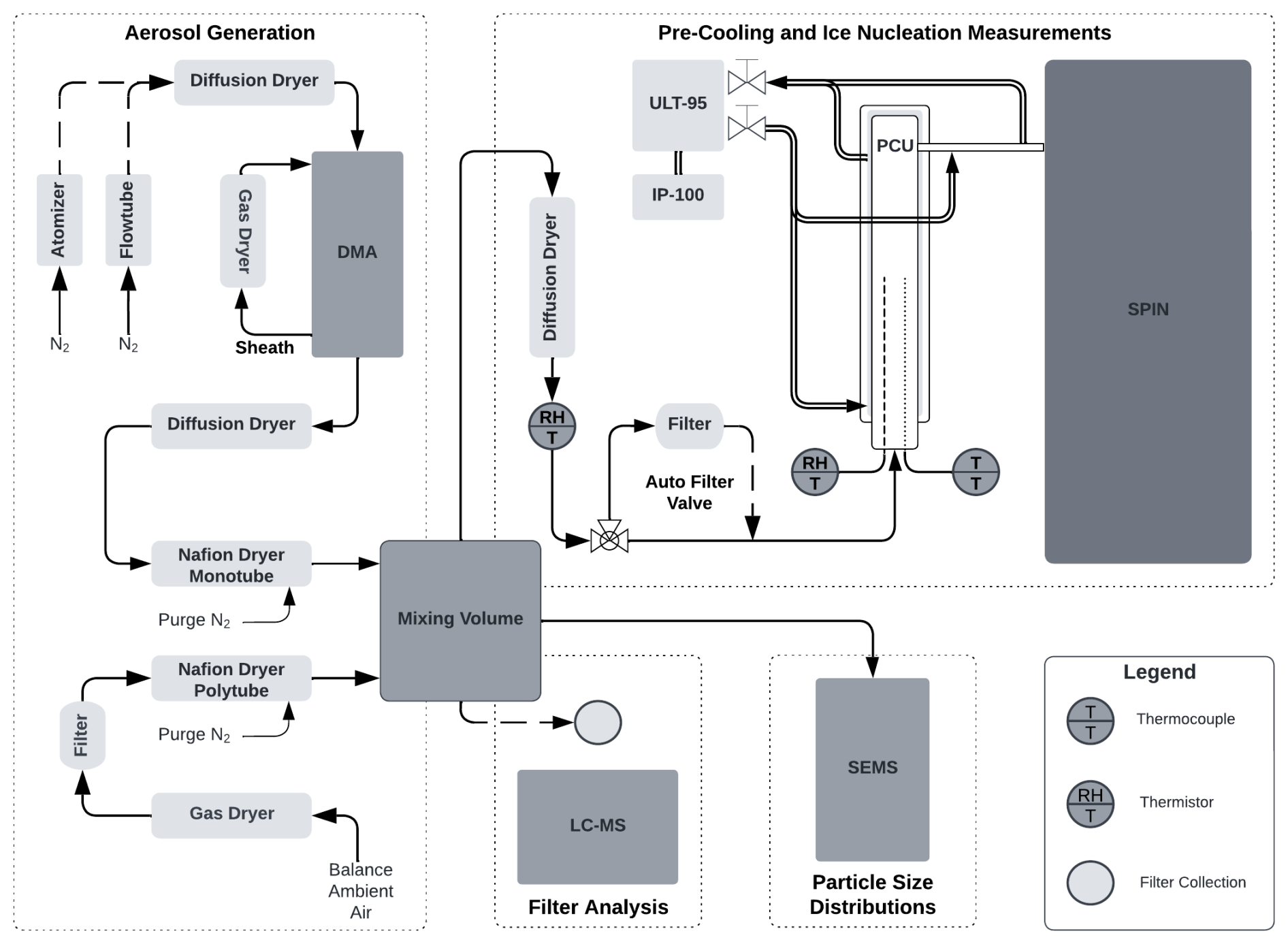 Aerosol Generation

Diffusion Dryer

Atomizer

Flowtube

Gas Dryer

DMA

$N_2$

$N_2$

Sheath

Diffusion Dryer

Nafion Dryer Monotube

Purge $N_2$

Nafion Dryer Polytube

Purge $N_2$

Filter

Gas Dryer

Balance Ambient Air

Mixing Volume

Pre-Cooling and Ice Nucleation Measurements

ULT-95

IP-100

PCU

SPIN

Diffusion Dryer

RH T

Filter

Auto Filter Valve

RH T

T T

LC-MS

Filter Analysis

SEMS

Particle Size Distributions

Legend

T T Thermocouple

RH T Thermistor

Filter Collection