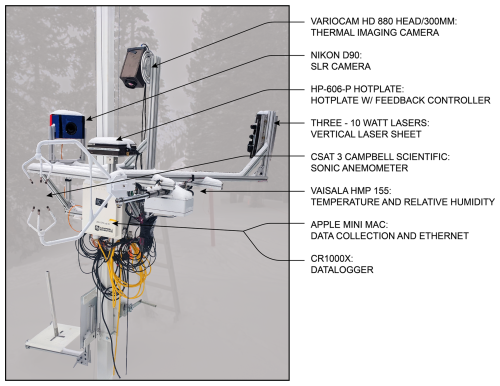 VARIOCAM HD 880 HEAD/300MM:
THERMAL IMAGING CAMERA

NIKON D90:
SLR CAMERA

HP-606-P HOTPLATE:
HOTPLATE W/ FEEDBACK CONTROLLER

THREE - 10 WATT LASERS:
VERTICAL LASER SHEET

CSAT 3 CAMPBELL SCIENTIFIC:
SONIC ANEMOMETER

VAISALA HMP 155:
TEMPERATURE AND RELATIVE HUMIDITY

APPLE MINI MAC:
DATA COLLECTION AND ETHERNET

CR1000X:
DATALOGGER