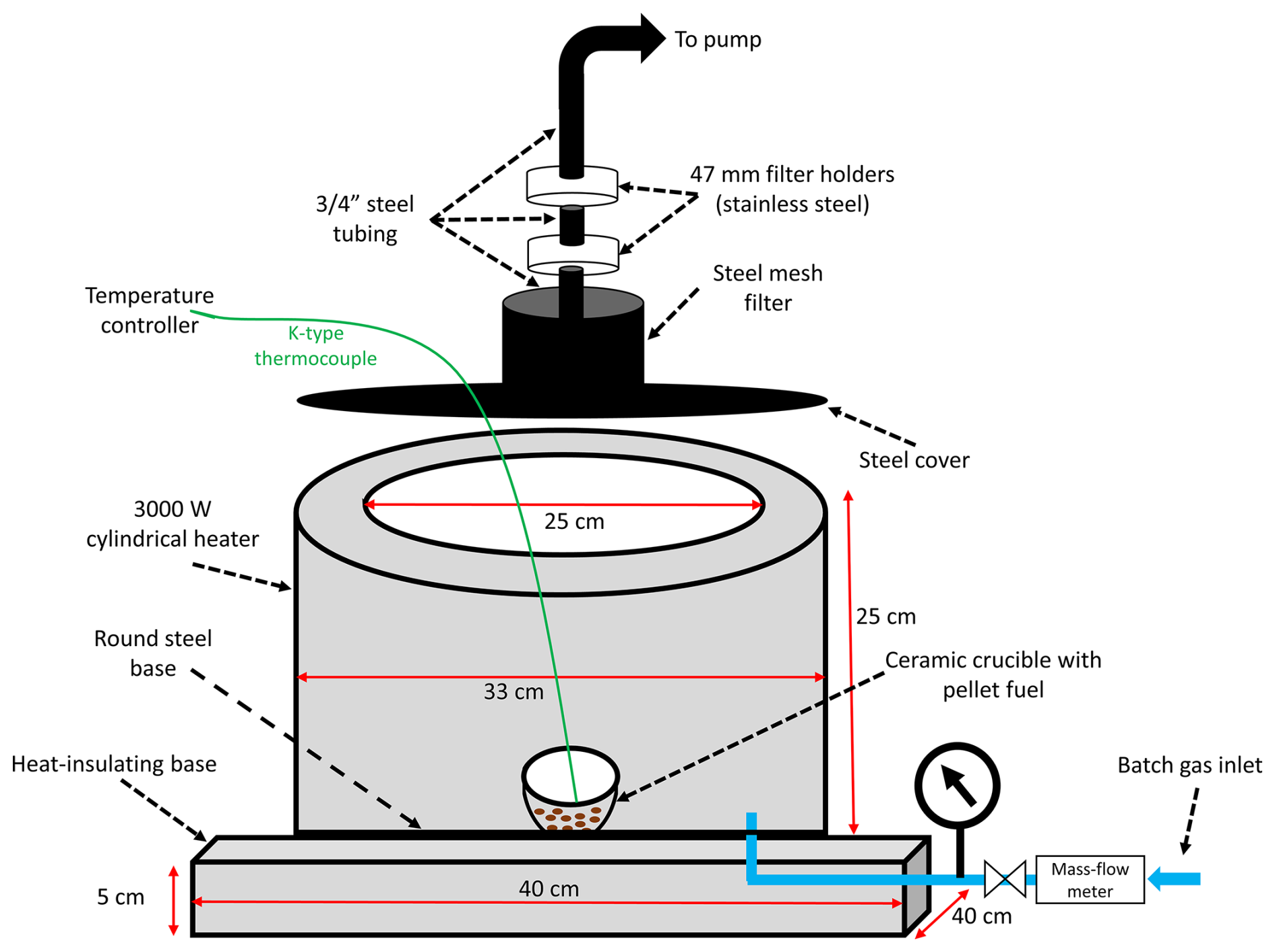 To pump

3/4” steel tubing

47 mm filter holders (stainless steel)

Steel mesh filter

Temperature controller

K-type thermocouple

Steel cover

3000 W cylindrical heater

25 cm

25 cm

Round steel base

33 cm

Ceramic crucible with pellet fuel

Heat-insulating base

Batch gas inlet

Mass-flow meter

5 cm

40 cm

40 cm