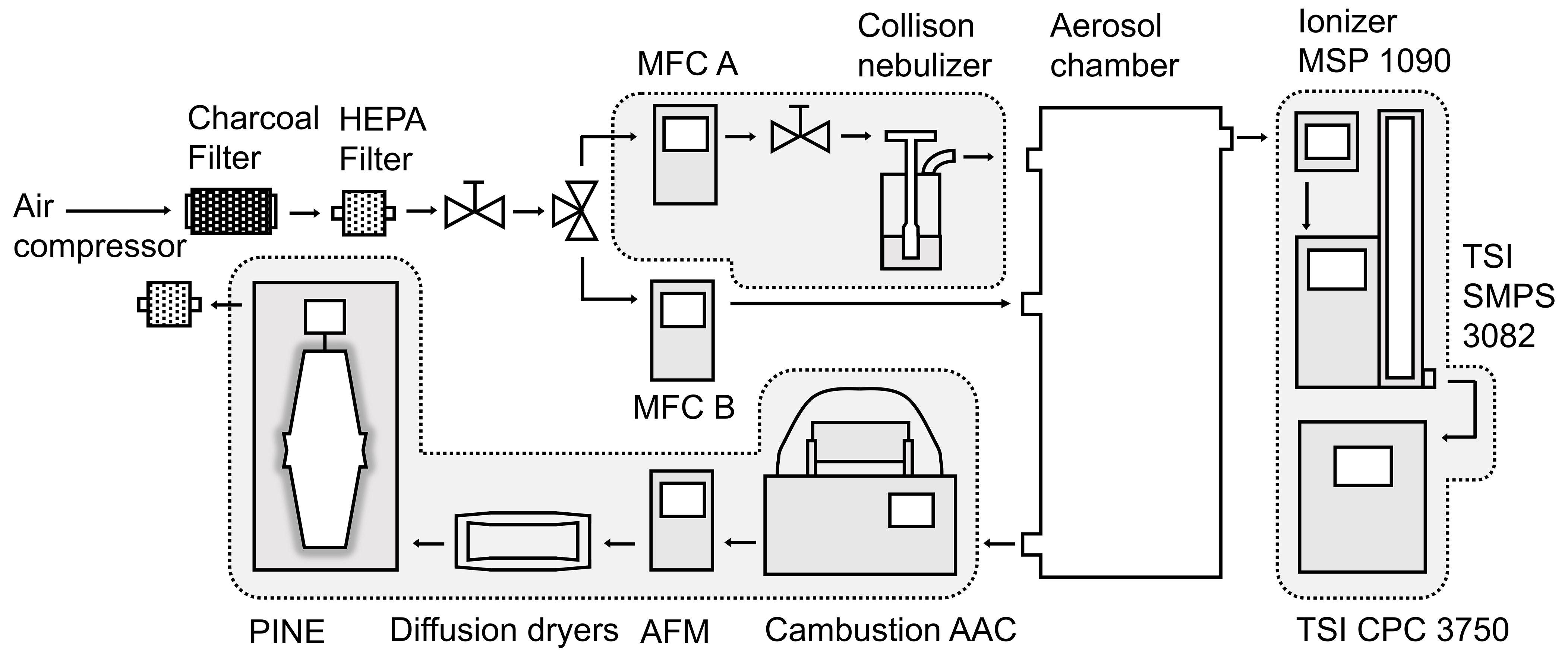 Air compressor

Charcoal Filter

HEPA Filter

MFC A

Collison nebulizer

Aerosol chamber

Ionizer MSP 1090

TSI SMPS 3082

MFC B

PINE

Diffusion dryers

AFM

Cambustion AAC

TSI CPC 3750