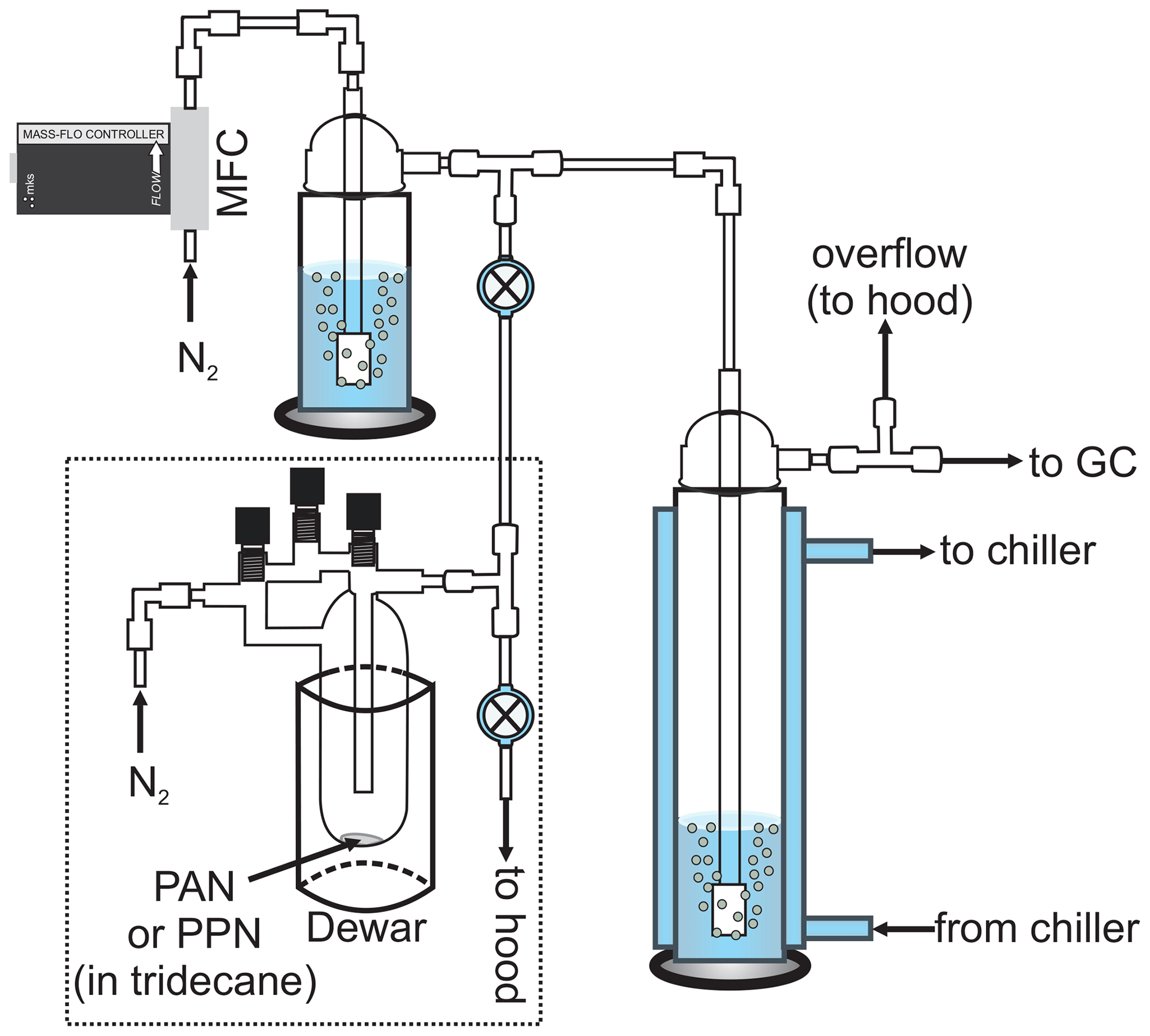 MASS-FLO CONTROLLER
mks
FLOW
MFC
$N_2$
overflow (to hood)
to GC
to chiller
from chiller
$N_2$
PAN or PPN (in tridecane)
Dewar
to hood