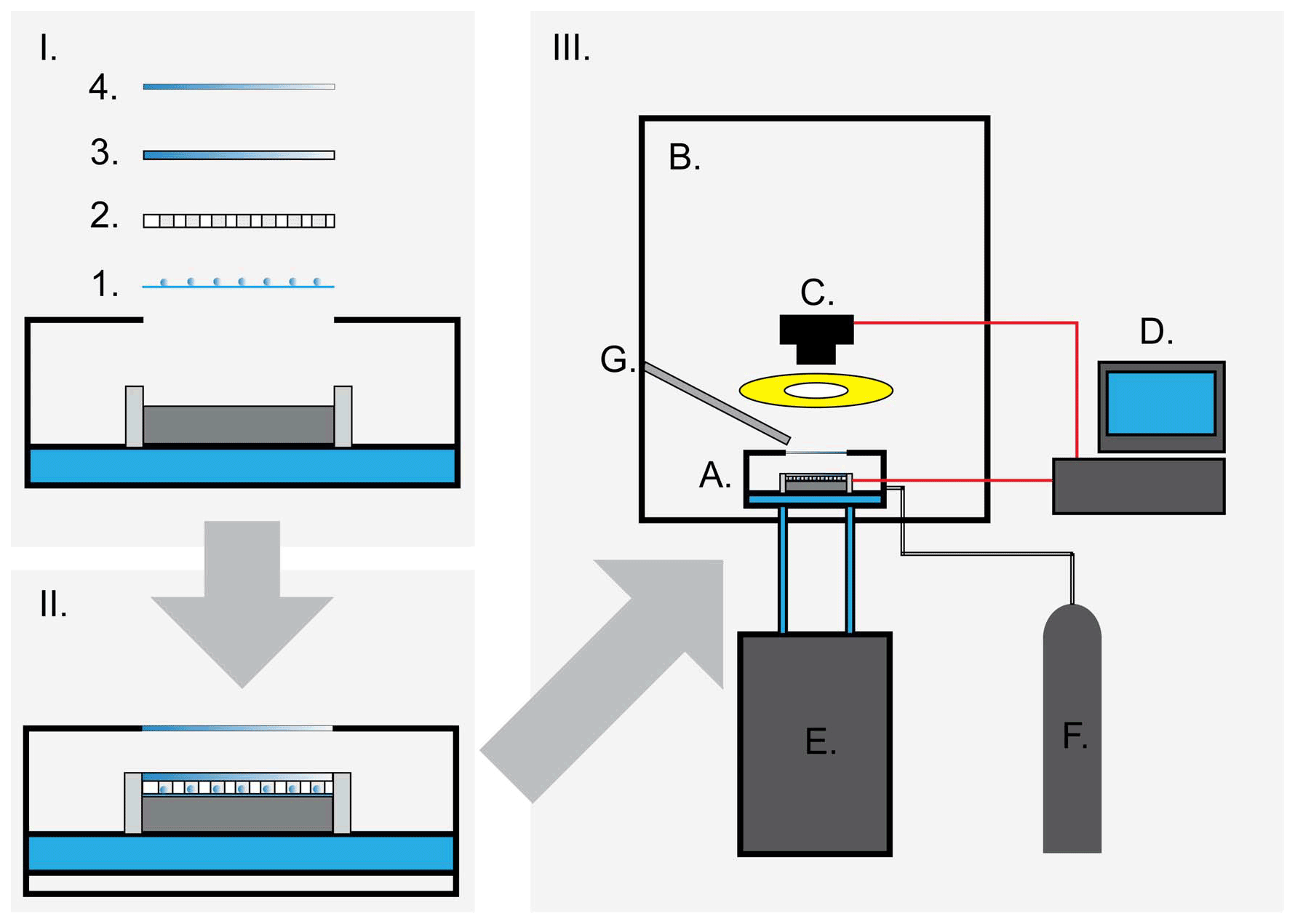 I.
4.
3.
2.
1.

II.

III.
B.
C.
G.
D.
A.
E.
F.