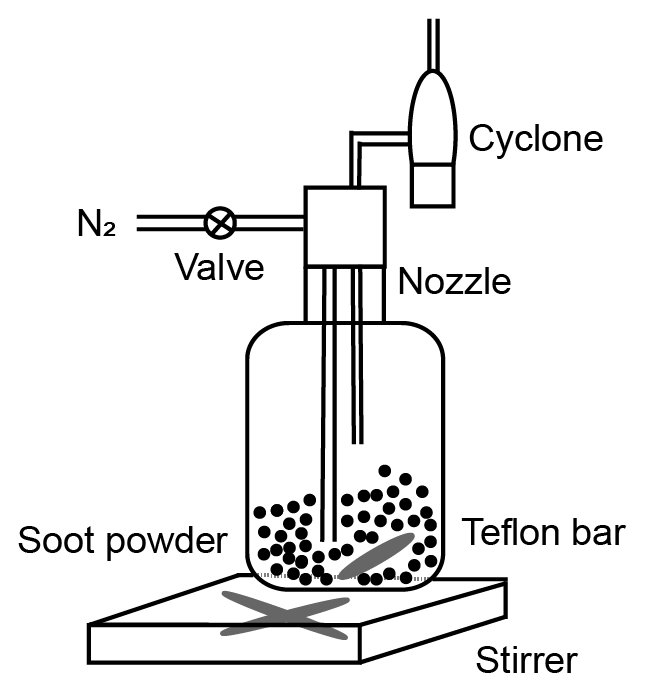 Cyclone

$N_2$

Valve

Nozzle

Soot powder

Teflon bar

Stirrer