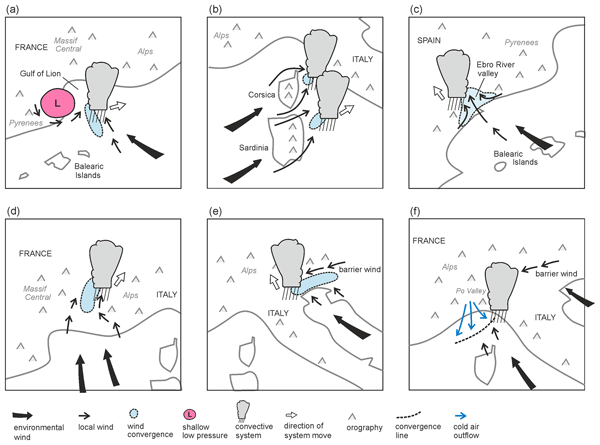 (a)

FRANCE

Massif Central

Alps

Gulf of Lion

L

Pyrenees

Balearic Islands

(b)

Alps

ITALY

Corsica

Sardinia

(c)

SPAIN

Pyrenees

Ebro River valley

Balearic Islands

(d)

FRANCE

Massif Central

Alps

ITALY

(e)

Alps

barrier wind

ITALY

(f)

FRANCE

Alps

barrier wind

Po Valley

ITALY

environmental wind

local wind

wind convergence

L shallow low pressure

convective system

direction of system move

orography

convergence line

cold air outflow