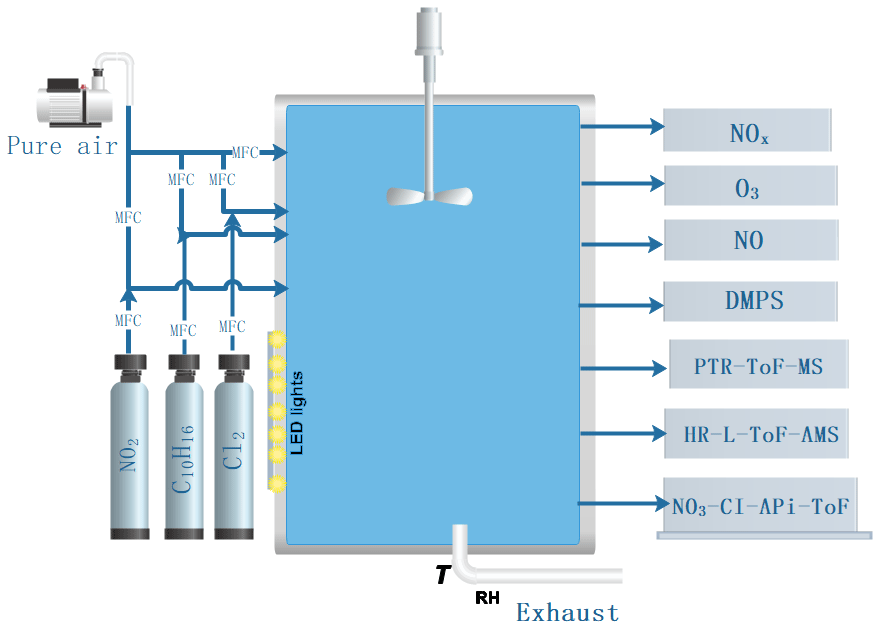 Pure air

MFC

MFC

MFC

MFC

MFC

MFC

MFC

$NO_2$

$C_{10}H_{16}$

$Cl_2$

LED lights

$NO_x$

$O_3$

NO

DMPS

PTR-ToF-MS

HR-L-ToF-AMS

$NO_3$-CI-APi-ToF

T

RH

Exhaust