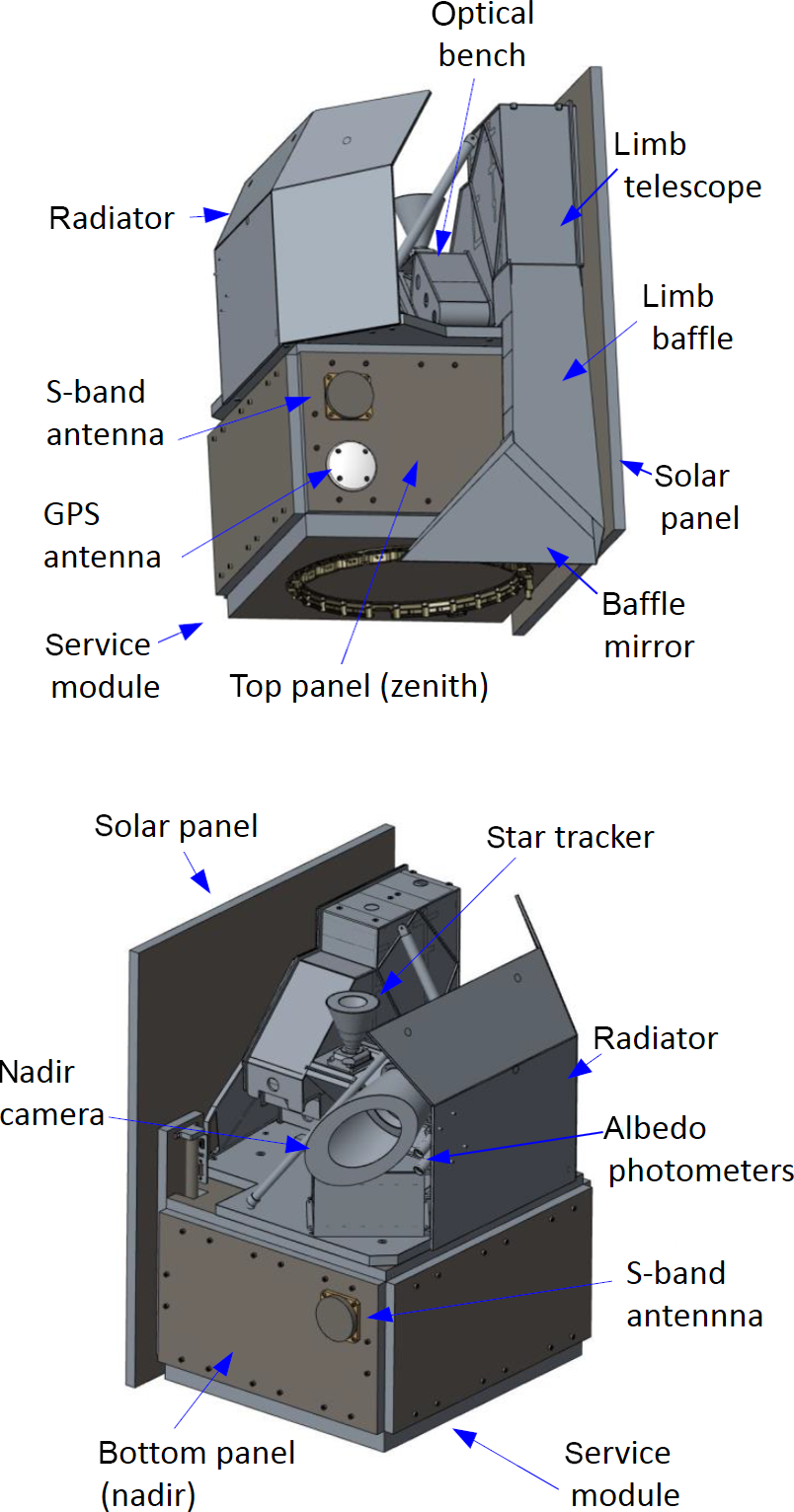 Optical bench

Limb telescope

Radiator

Limb baffle

S-band antenna

Solar panel

GPS antenna

Baffle mirror

Service module

Top panel (zenith)

Solar panel

Star tracker

Radiator

Nadir camera

Albedo photometers

S-band antennna

Bottom panel (nadir)

Service module