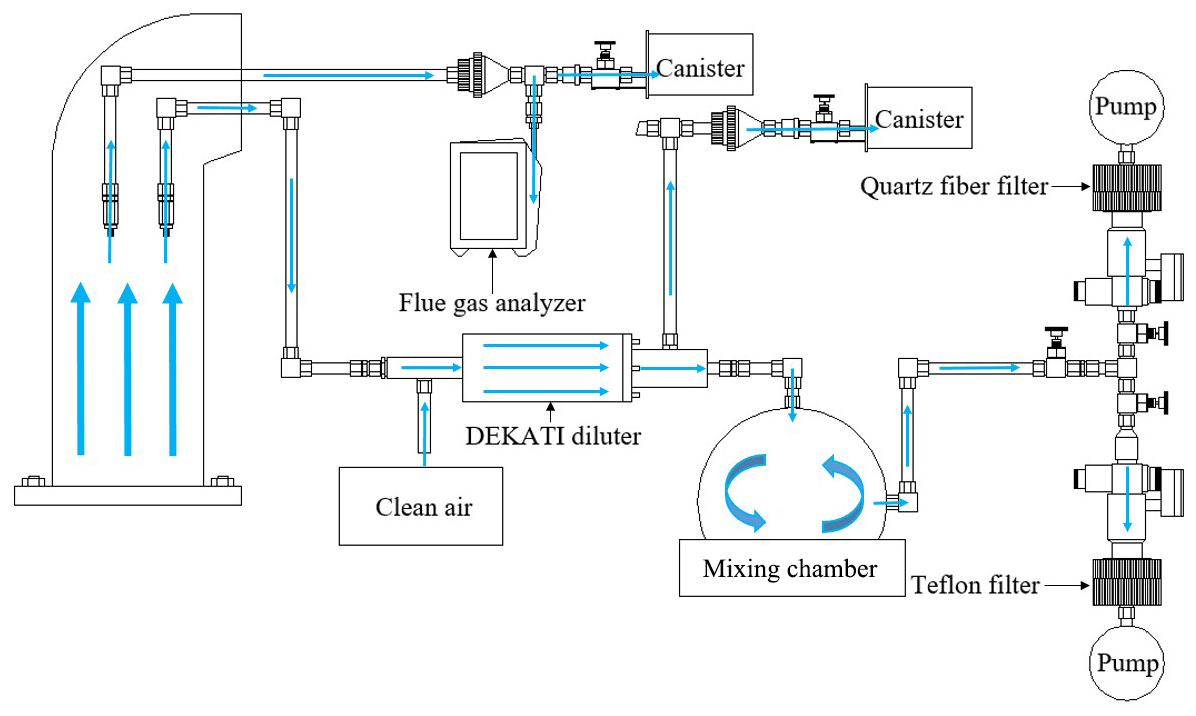 Canister

Canister

Pump

Quartz fiber filter

Flue gas analyzer

DEKATI diluter

Clean air

Mixing chamber

Teflon filter

Pump