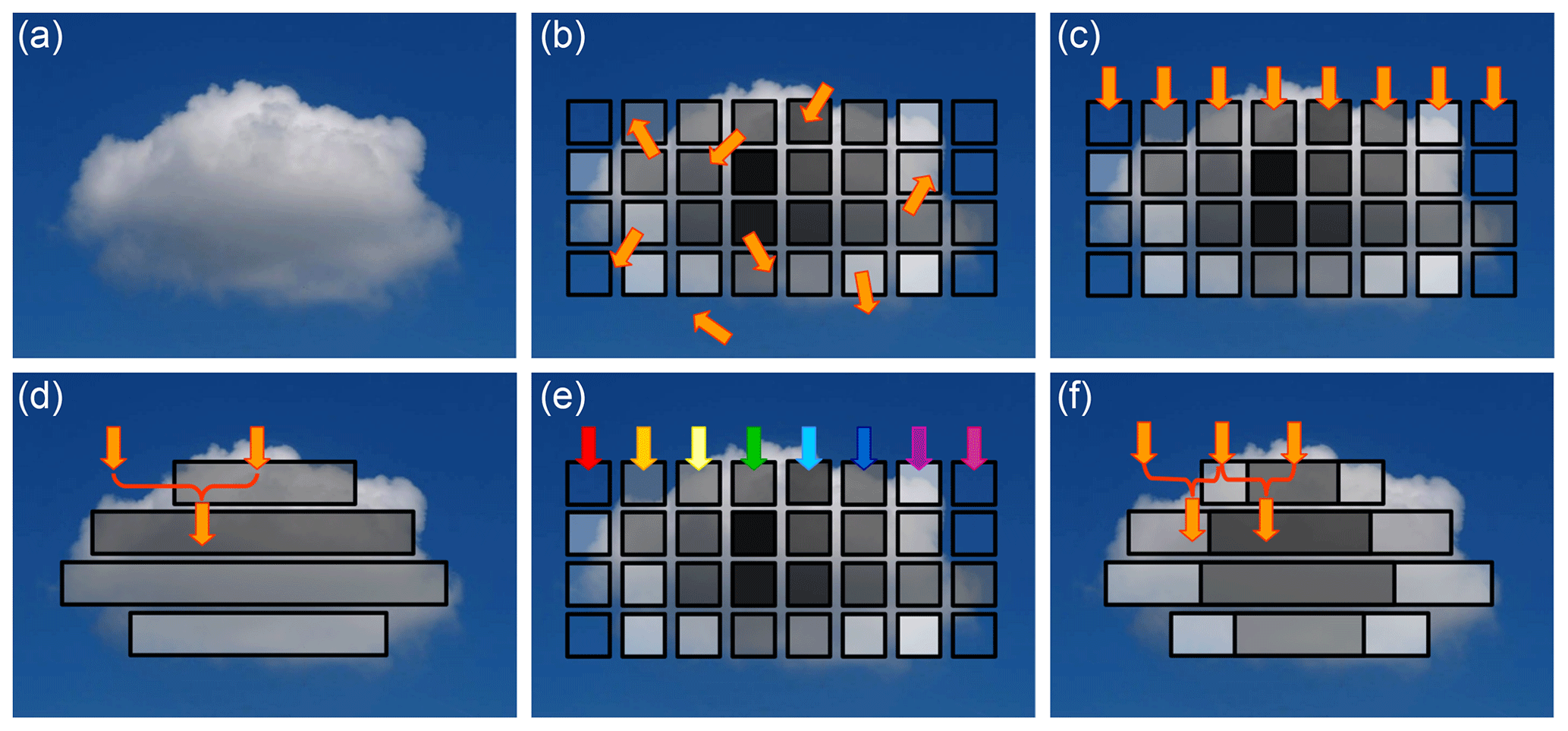 (a)

(b)

(c)

(d)

(e)

(f)