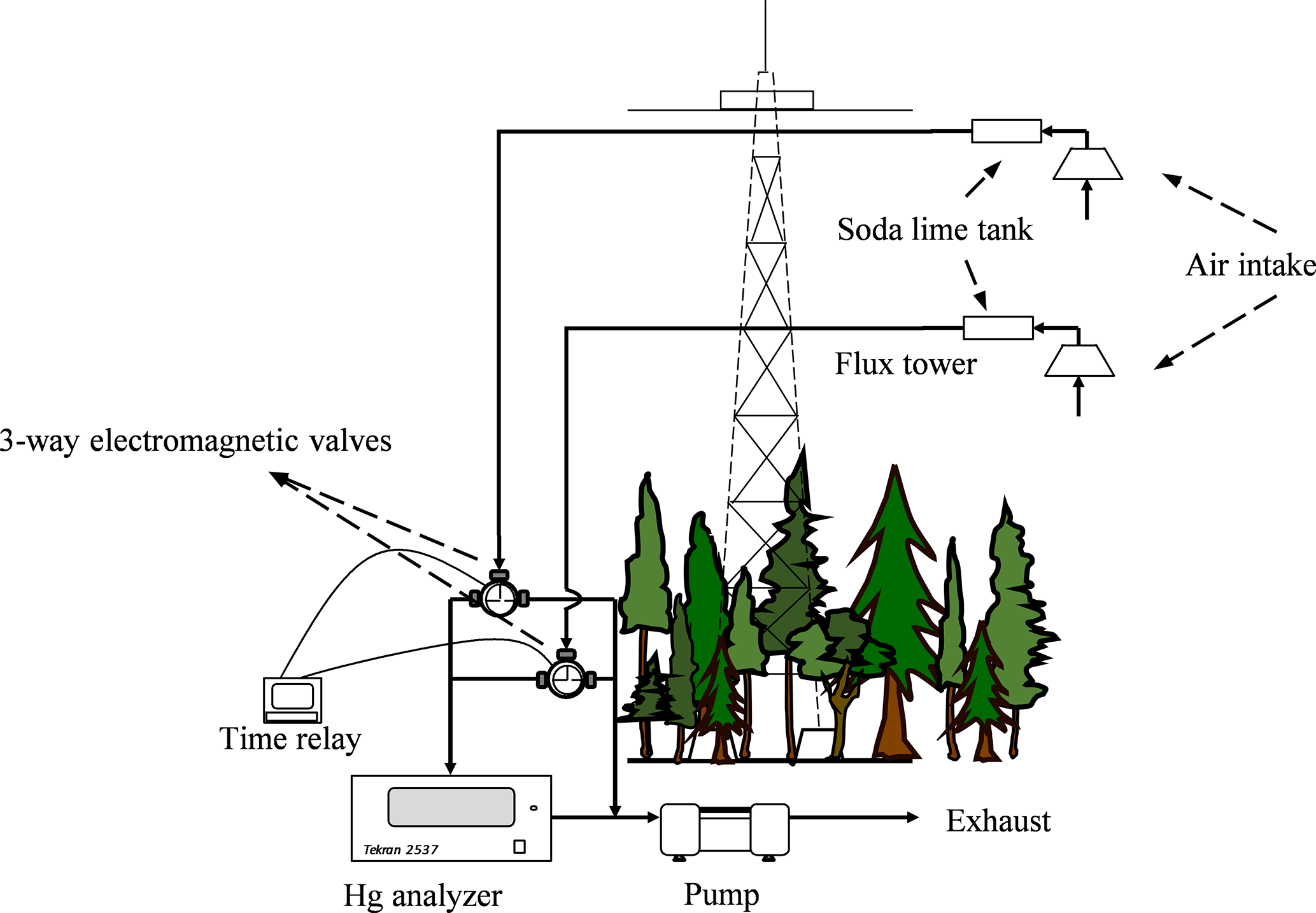 Soda lime tank

Air intake

Flux tower

3-way electromagnetic valves

Time relay

Tekran 2537

Hg analyzer

Pump

Exhaust