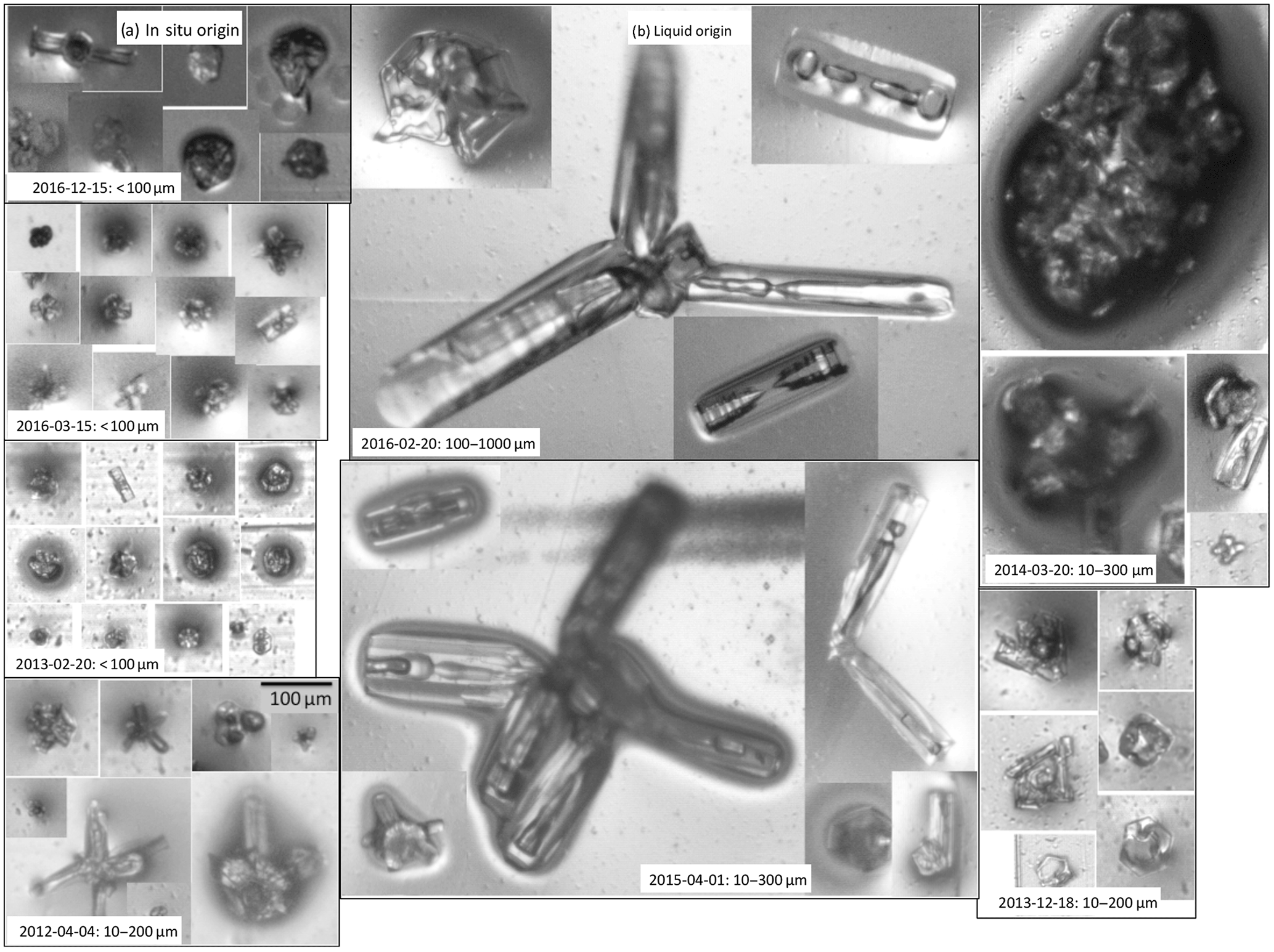 (a) In situ origin

2016-12-15: < 100 µm

2016-03-15: < 100 µm

2013-02-20: < 100 µm

100 µm

2012-04-04: 10–200 µm

(b) Liquid origin

2016-02-20: 100–1000 µm

2015-04-01: 10–300 µm

2014-03-20: 10–300 µm

2013-12-18: 10–200 µm